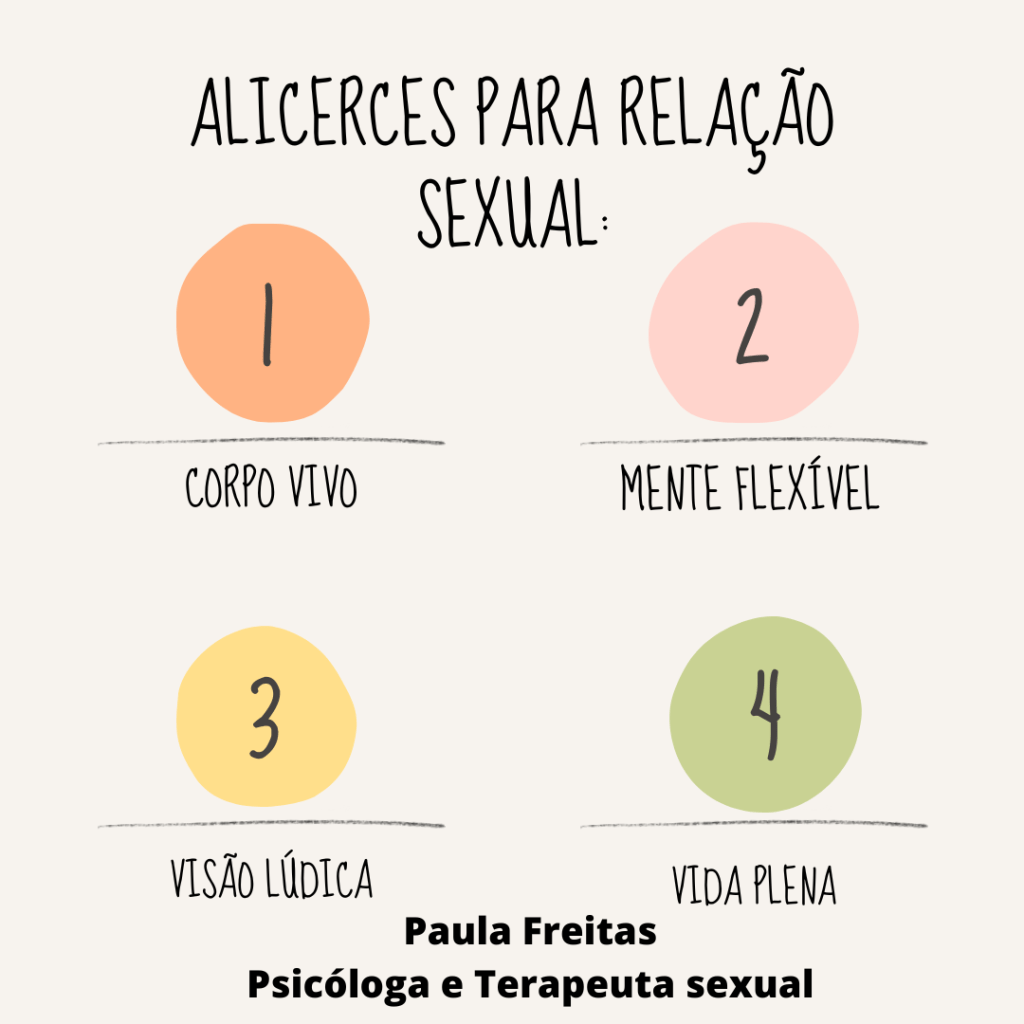 ALICERCES PARA RELAÇÃO SEXUAL:

1

CORPO VIVO

2

MENTE FLEXÍVEL

3

VISÃO LÚDICA

4

VIDA PLENA

Paula Freitas
Psicóloga e Terapeuta sexual